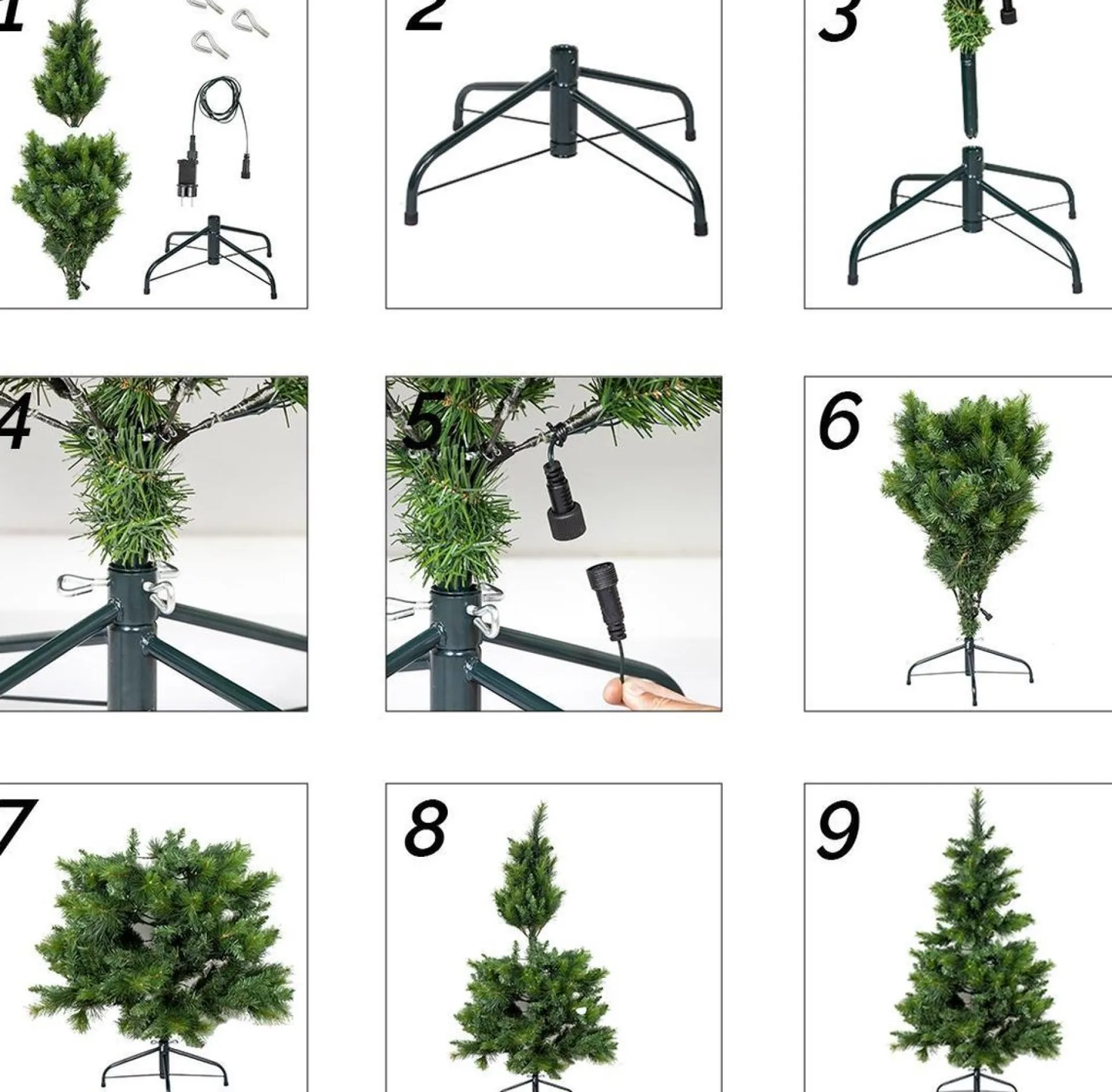 1

2

3

4

5

6

7

8

9