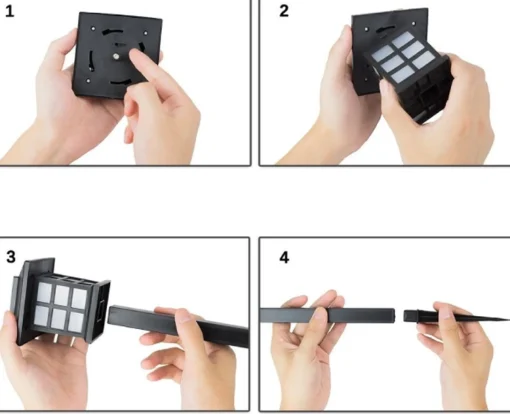 1

2

3

4