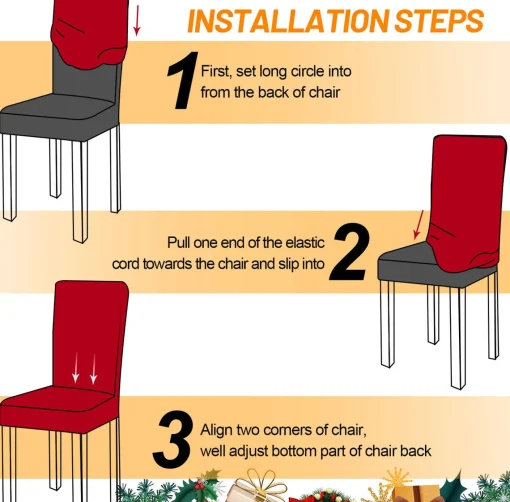 INSTALLATION STEPS

1 First, set long circle into from the back of chair

Pull one end of the elastic cord towards the chair and slip into 2

3 Align two corners of chair, well adjust bottom part of chair back